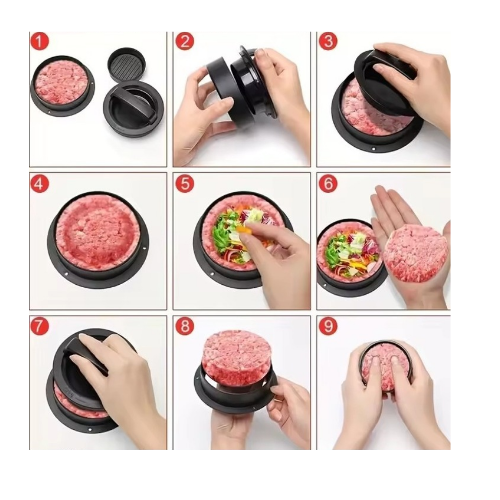 1
2
3
4
5
6
7
8
9